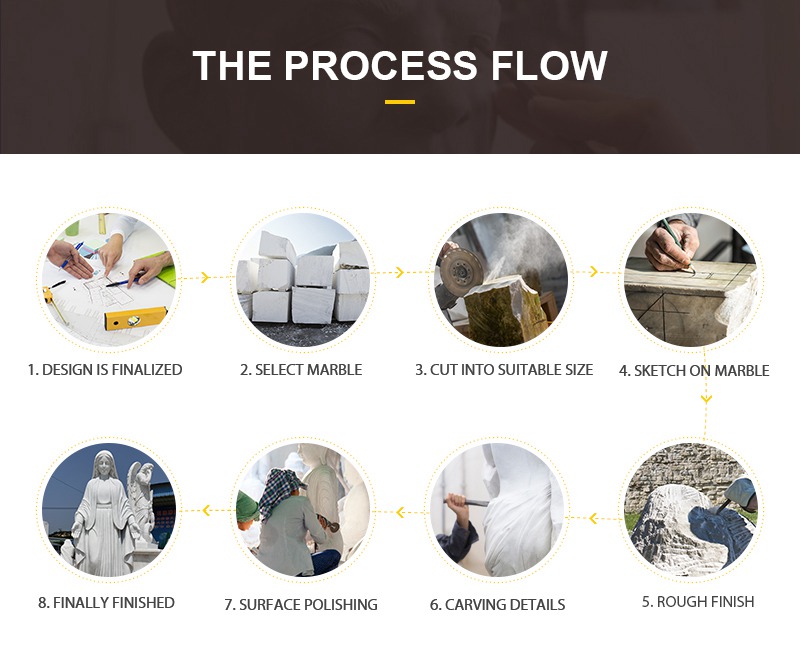 THE PROCESS FLOW

1. DESIGN IS FINALIZED

2. SELECT MARBLE

3. CUT INTO SUITABLE SIZE

4. SKETCH ON MARBLE

5. ROUGH FINISH

6. CARVING DETAILS

7. SURFACE POLISHING

8. FINALLY FINISHED